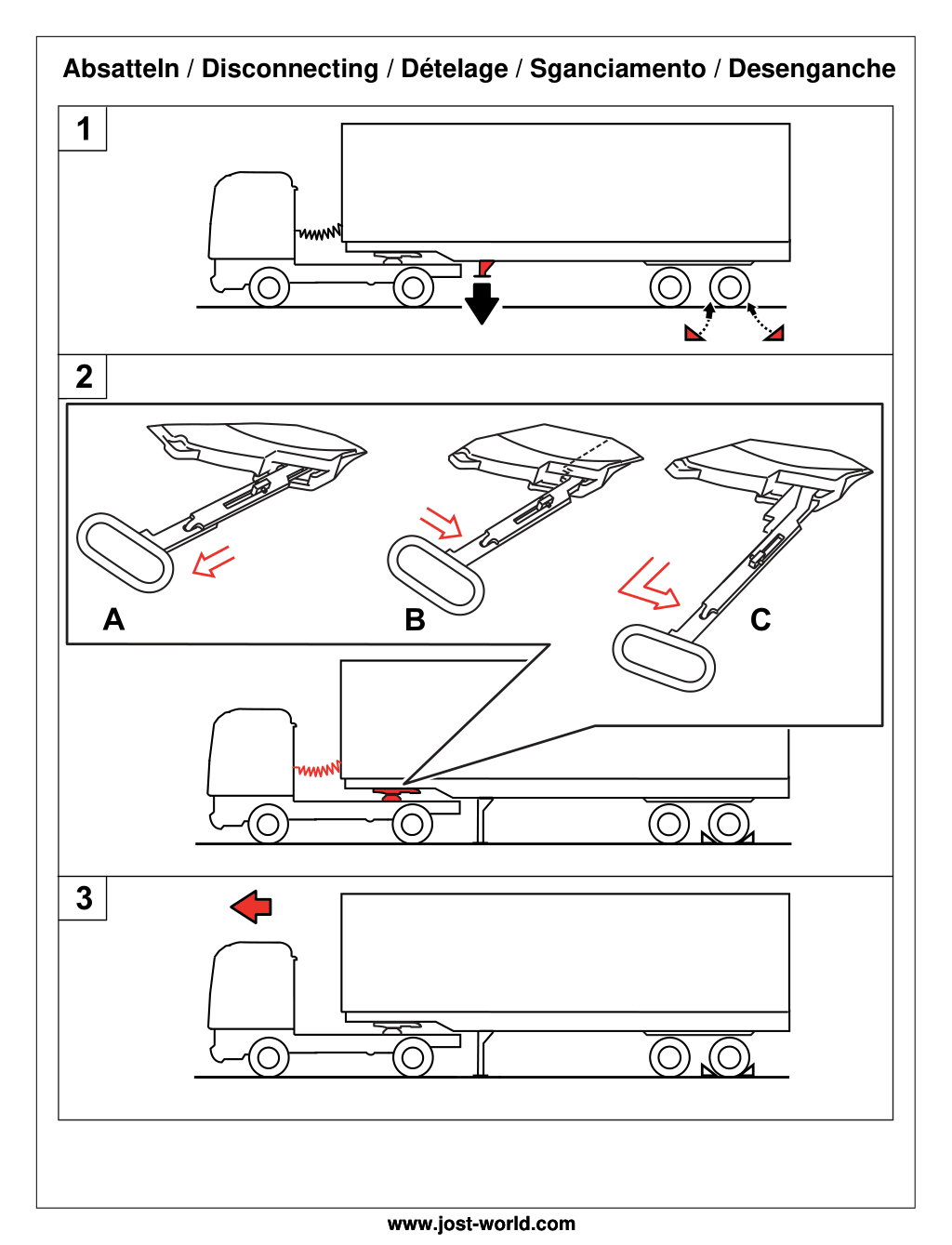 Absatteln / Disconnecting / Dételage / Sganciamento / Desenganche

1

2

A

B

C

3

www.jost-world.com